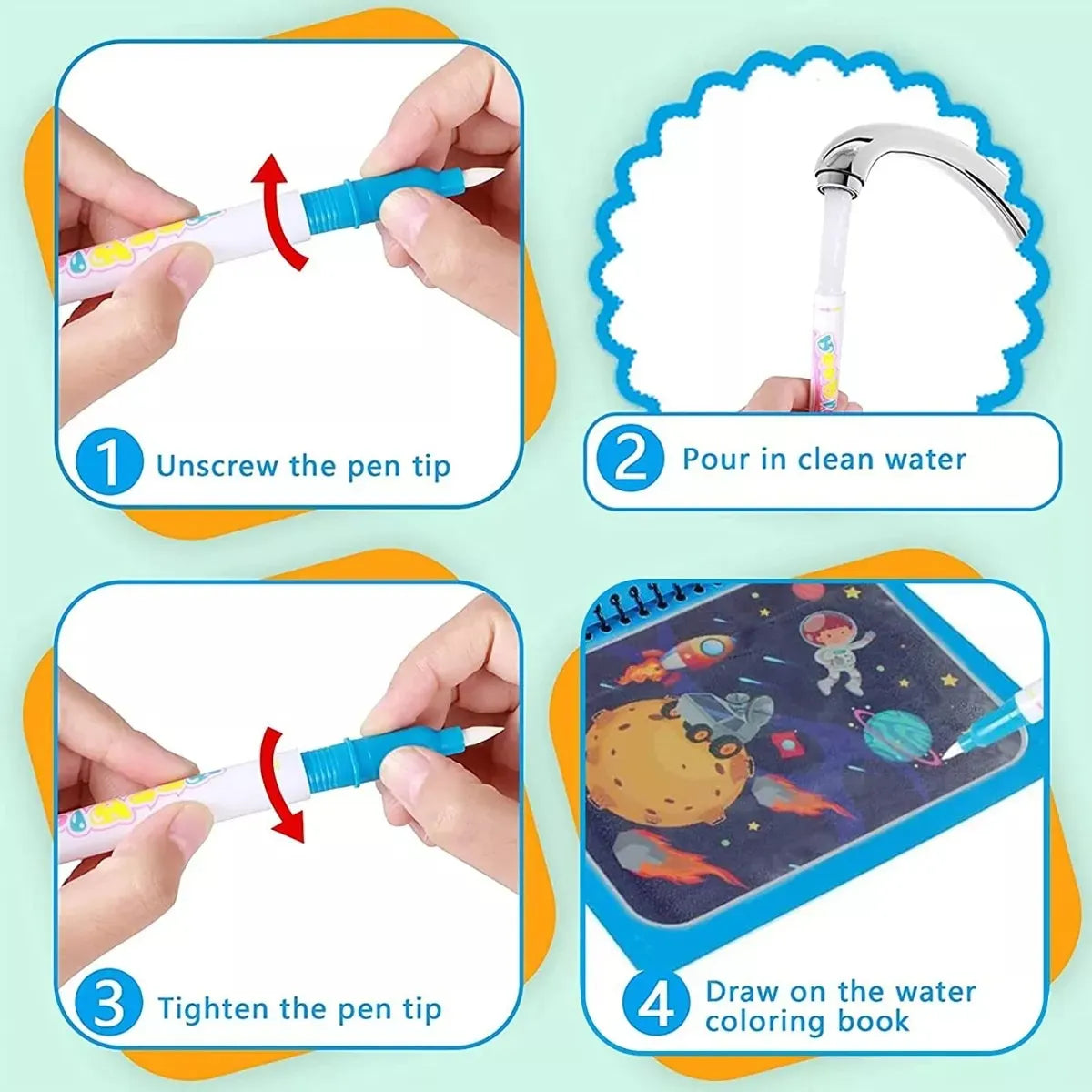 1 Unscrew the pen tip

2 Pour in clean water

3 Tighten the pen tip

4 Draw on the water coloring book